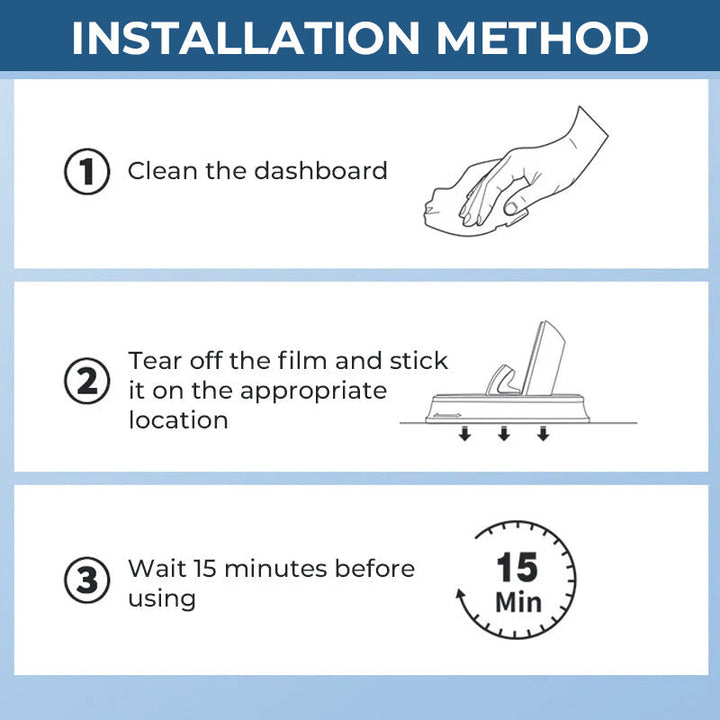 INSTALLATION METHOD

1 Clean the dashboard

2 Tear off the film and stick it on the appropriate location

3 Wait 15 minutes before using

15 Min