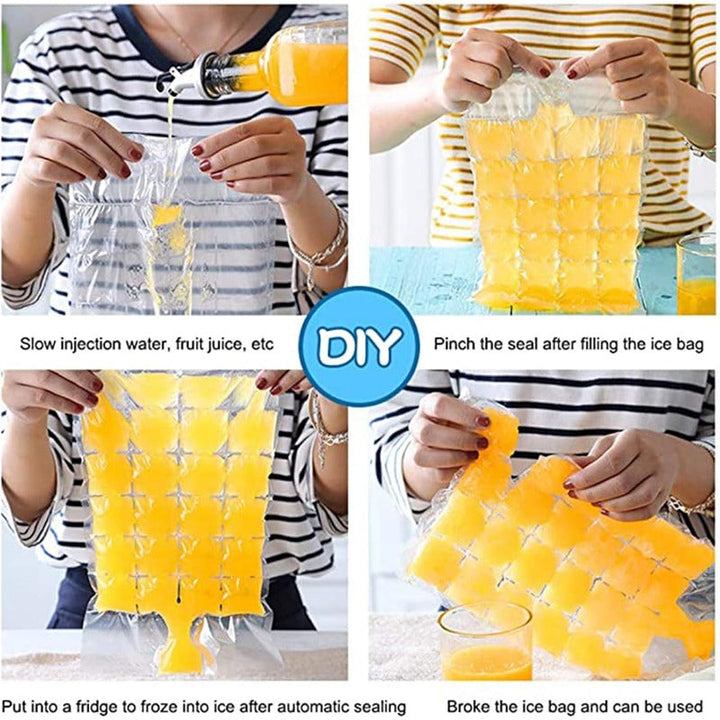 Slow injection water, fruit juice, etc

DIY

Pinch the seal after filling the ice bag

Put into a fridge to froze into ice after automatic sealing

Broke the ice bag and can be used